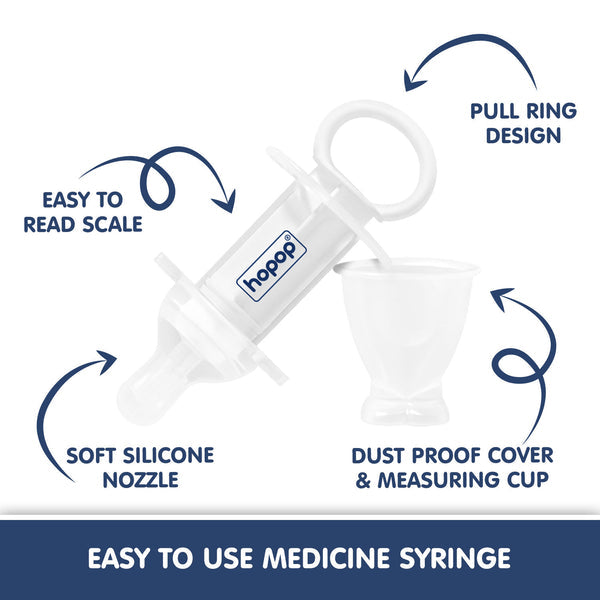 PULL RING DESIGN

EASY TO READ SCALE

hopop®

SOFT SILICONE NOZZLE

DUST PROOF COVER & MEASURING CUP

EASY TO USE MEDICINE SYRINGE