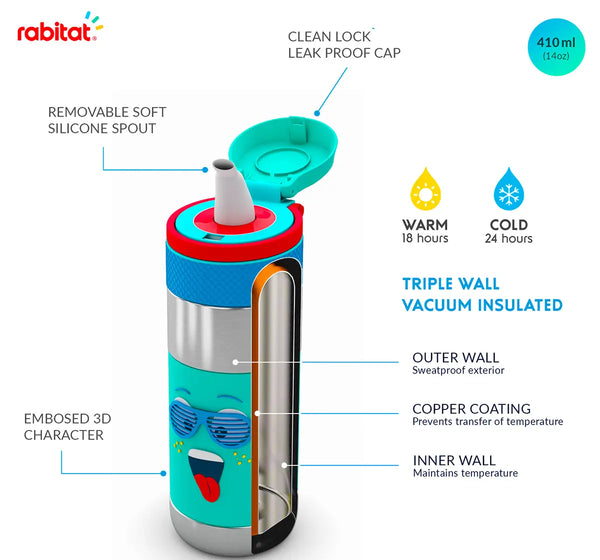 rabitat®

CLEAN LOCK
LEAK PROOF CAP

410 ml
(14oz)

REMOVABLE SOFT
SILICONE SPOUT

WARM
18 hours

COLD
24 hours

TRIPLE WALL
VACUUM INSULATED

OUTER WALL
Sweatproof exterior

COPPER COATING
Prevents transfer of temperature

INNER WALL
Maintains temperature

EMBOSED 3D
CHARACTER