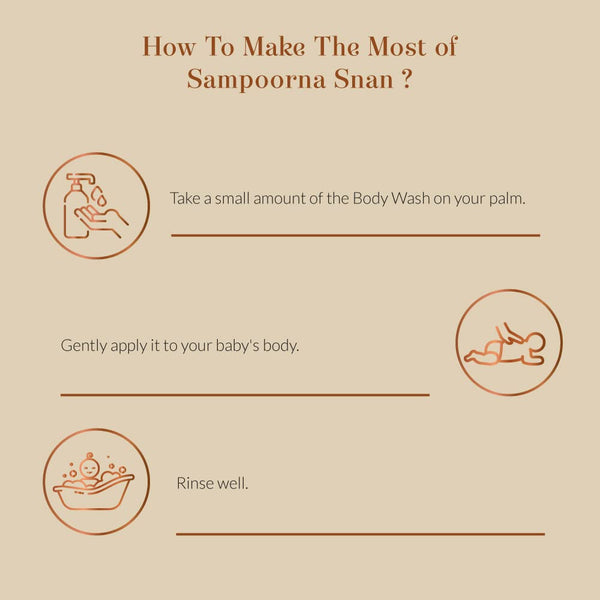 How To Make The Most of Sampoorna Snan ?

Take a small amount of the Body Wash on your palm.

Gently apply it to your baby's body.

Rinse well.