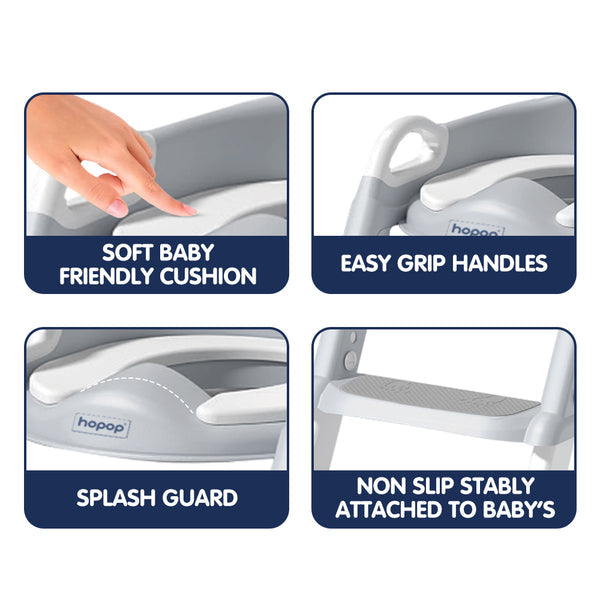 SOFT BABY FRIENDLY CUSHION

hopop

EASY GRIP HANDLES

hopop

SPLASH GUARD

NON SLIP STABLY ATTACHED TO BABY'S