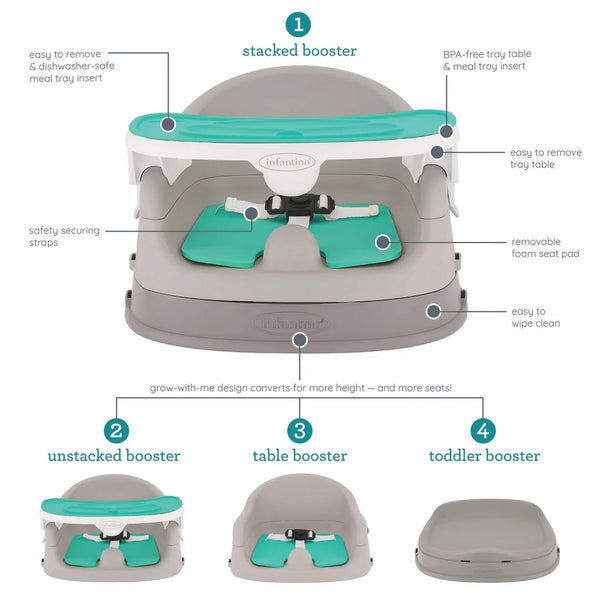 1
stacked booster

easy to remove & dishwasher-safe meal tray insert

BPA-free tray table & meal tray insert

infantino

easy to remove tray table

safety securing straps

removable foam seat pad

easy to wipe clean

infantino

grow-with-me design converts for more height — and more seats!

2
unstacked booster

3
table booster

4
toddler booster