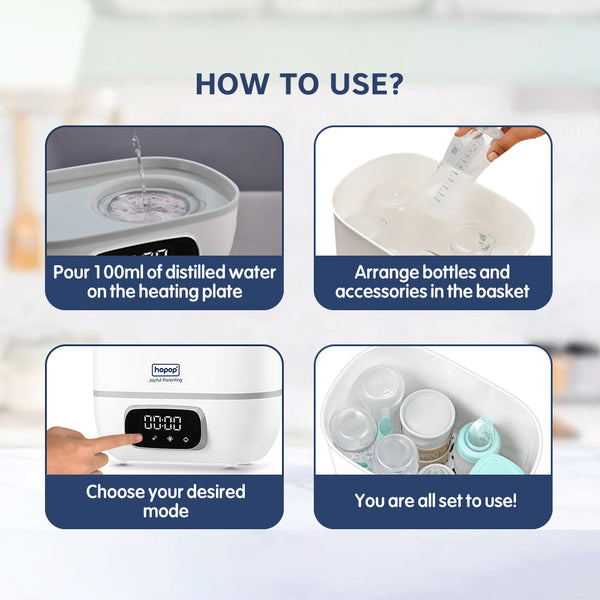 HOW TO USE?

Pour 100ml of distilled water on the heating plate

Arrange bottles and accessories in the basket

hopop
Joyful Parenting

00:00

Choose your desired mode

You are all set to use!