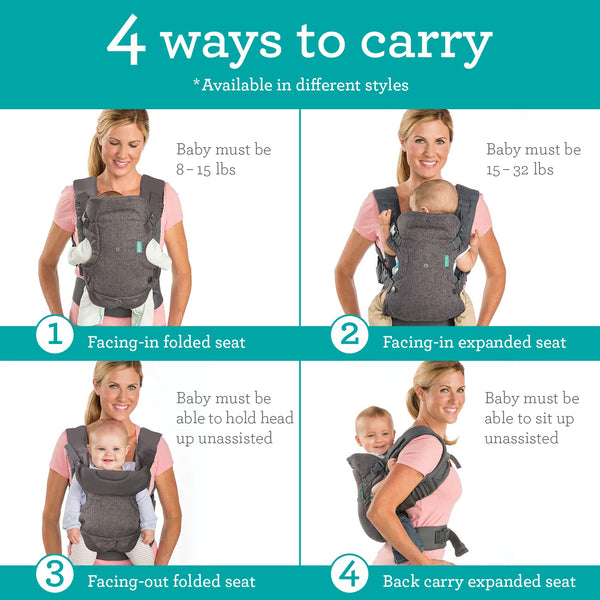 4 ways to carry

*Available in different styles

Baby must be 8 – 15 lbs

1 Facing-in folded seat

Baby must be 15 – 32 lbs

2 Facing-in expanded seat

Baby must be able to hold head up unassisted

3 Facing-out folded seat

Baby must be able to sit up unassisted

4 Back carry expanded seat