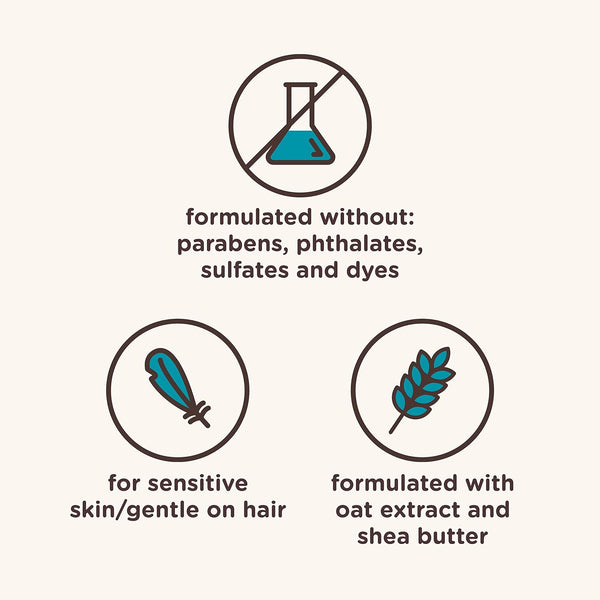 formulated without: parabens, phthalates, sulfates and dyes

for sensitive skin/gentle on hair

formulated with oat extract and shea butter