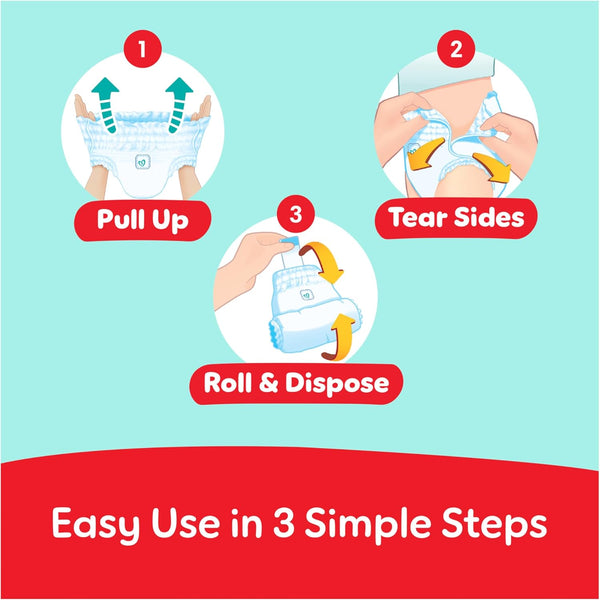 1
Pull Up

2
Tear Sides

3
Roll & Dispose

Easy Use in 3 Simple Steps