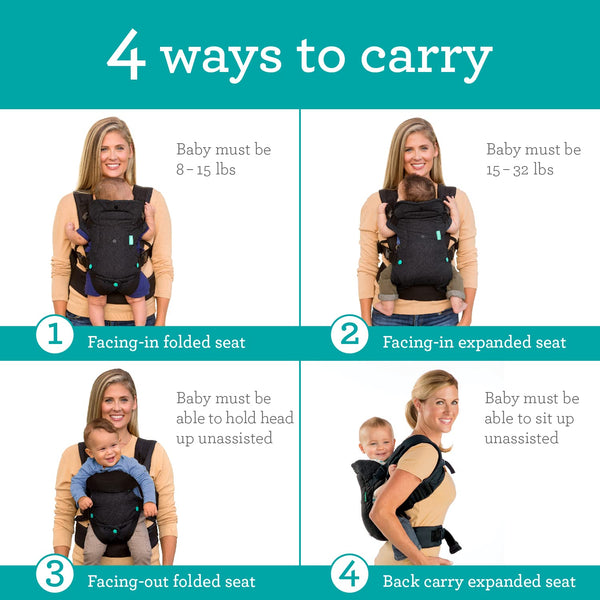 4 ways to carry

Baby must be 8 – 15 lbs

1 Facing-in folded seat

Baby must be 15 – 32 lbs

2 Facing-in expanded seat

Baby must be able to hold head up unassisted

3 Facing-out folded seat

Baby must be able to sit up unassisted

4 Back carry expanded seat