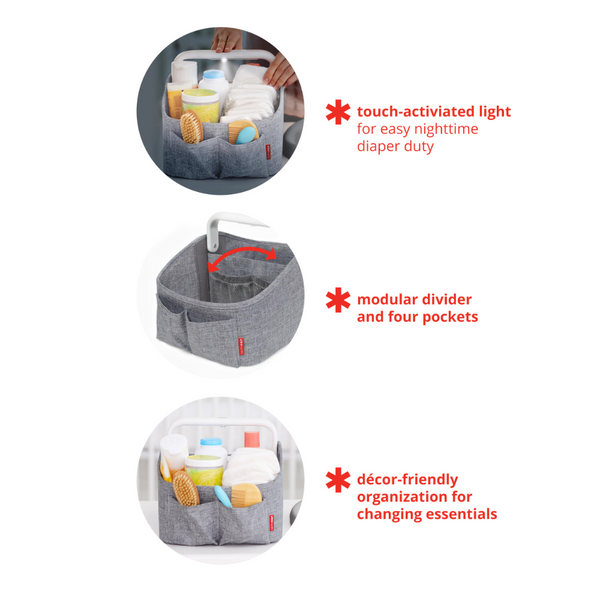 touch-activiated light
for easy nighttime diaper duty

modular divider and four pockets

décor-friendly organization for changing essentials