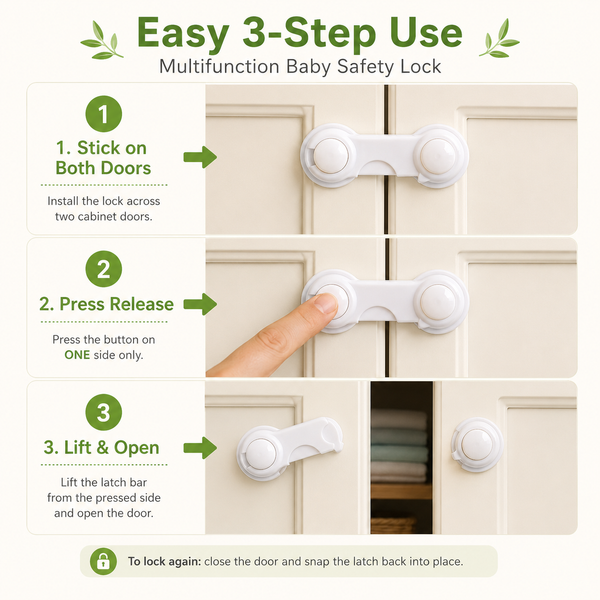 Easy 3-Step Use

Multifunction Baby Safety Lock

1

1. Stick on Both Doors

Install the lock across two cabinet doors.

2

2. Press Release

Press the button on ONE side only.

3

3. Lift & Open

Lift the latch bar from the pressed side and open the door.

To lock again: close the door and snap the latch back into place.