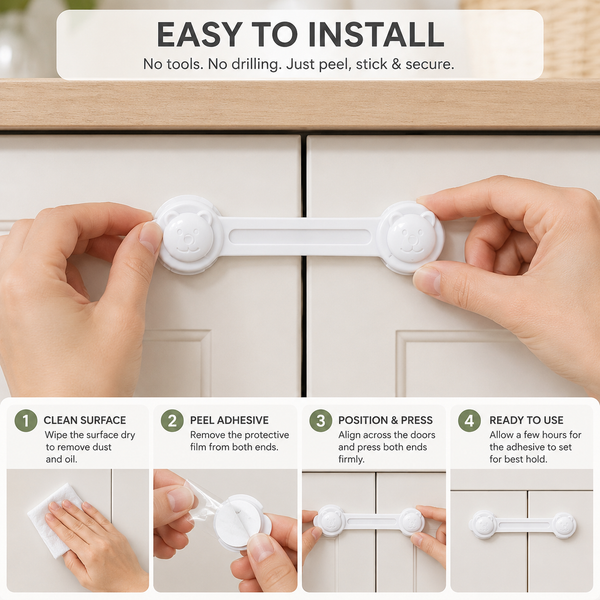 EASY TO INSTALL
No tools. No drilling. Just peel, stick & secure.

1 CLEAN SURFACE
Wipe the surface dry to remove dust and oil.

2 PEEL ADHESIVE
Remove the protective film from both ends.

3 POSITION & PRESS
Align across the doors and press both ends firmly.

4 READY TO USE
Allow a few hours for the adhesive to set for best hold.