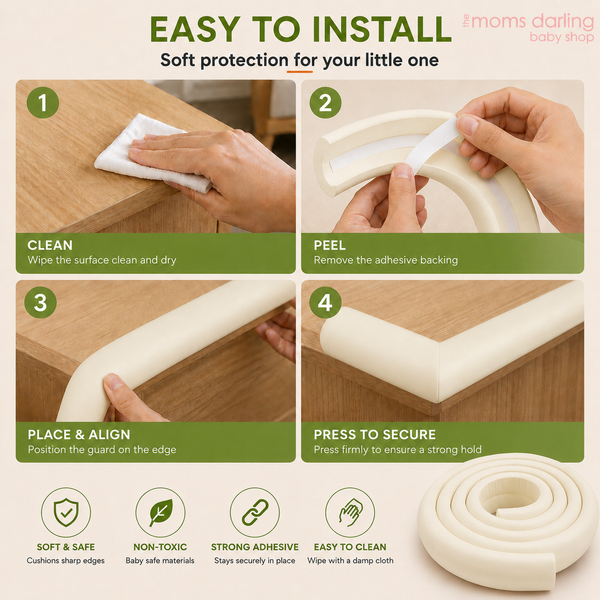 EASY TO INSTALL

the moms darling
baby shop

Soft protection for your little one

1
CLEAN
Wipe the surface clean and dry

2
PEEL
Remove the adhesive backing

3
PLACE & ALIGN
Position the guard on the edge

4
PRESS TO SECURE
Press firmly to ensure a strong hold

SOFT & SAFE
Cushions sharp edges

NON-TOXIC
Baby safe materials

STRONG ADHESIVE
Stays securely in place

EASY TO CLEAN
Wipe with a damp cloth