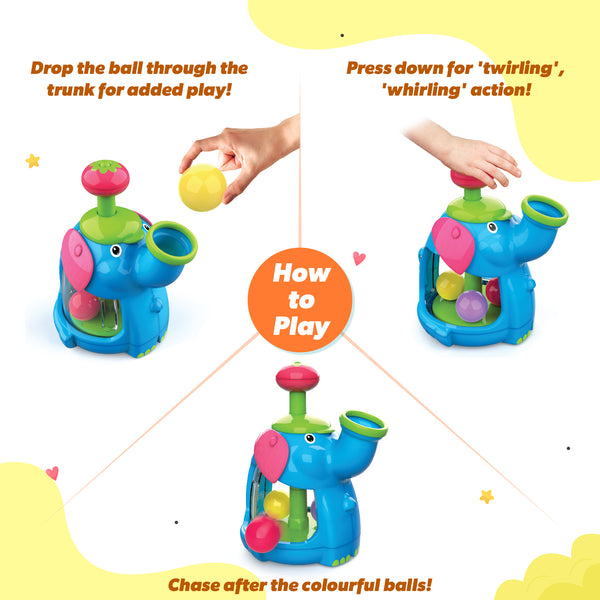 Drop the ball through the trunk for added play!

Press down for 'twirling', 'whirling' action!

How to Play

Chase after the colourful balls!