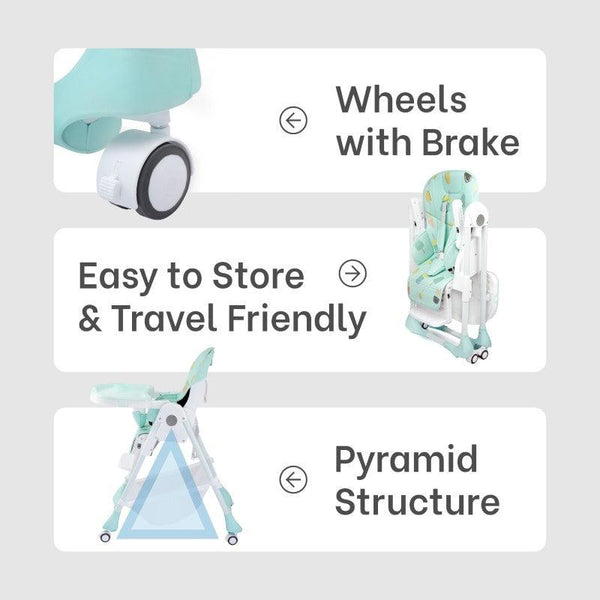 Wheels with Brake

Easy to Store & Travel Friendly

Pyramid Structure