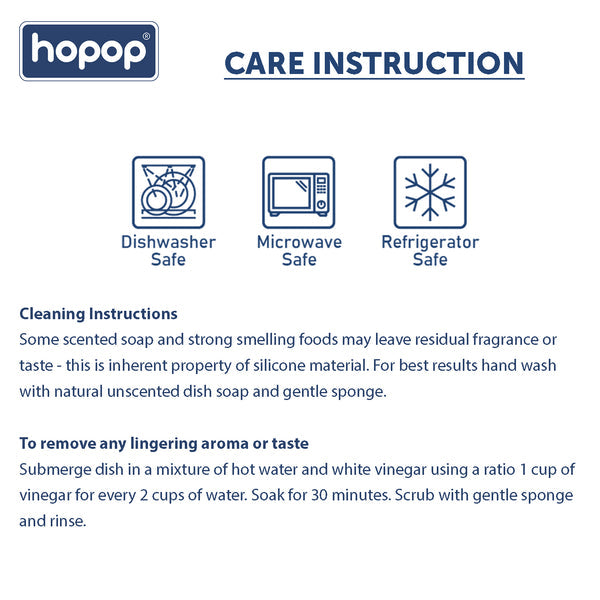 hopop®

CARE INSTRUCTION

Dishwasher Safe

Microwave Safe

Refrigerator Safe

Cleaning Instructions
Some scented soap and strong smelling foods may leave residual fragrance or taste - this is inherent property of silicone material. For best results hand wash with natural unscented dish soap and gentle sponge.

To remove any lingering aroma or taste
Submerge dish in a mixture of hot water and white vinegar using a ratio 1 cup of vinegar for every 2 cups of water. Soak for 30 minutes. Scrub with gentle sponge and rinse.