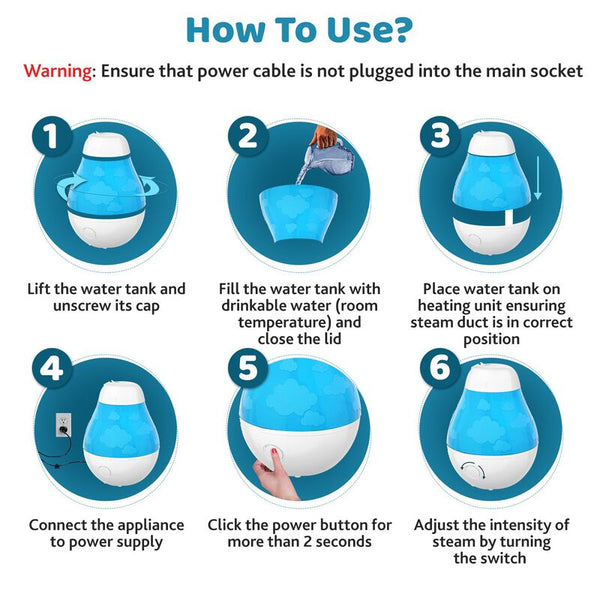 How To Use?

Warning: Ensure that power cable is not plugged into the main socket

1

Lift the water tank and unscrew its cap

2

Fill the water tank with drinkable water (room temperature) and close the lid

3

Place water tank on heating unit ensuring steam duct is in correct position

4

Connect the appliance to power supply

5

Click the power button for more than 2 seconds

6

Adjust the intensity of steam by turning the switch