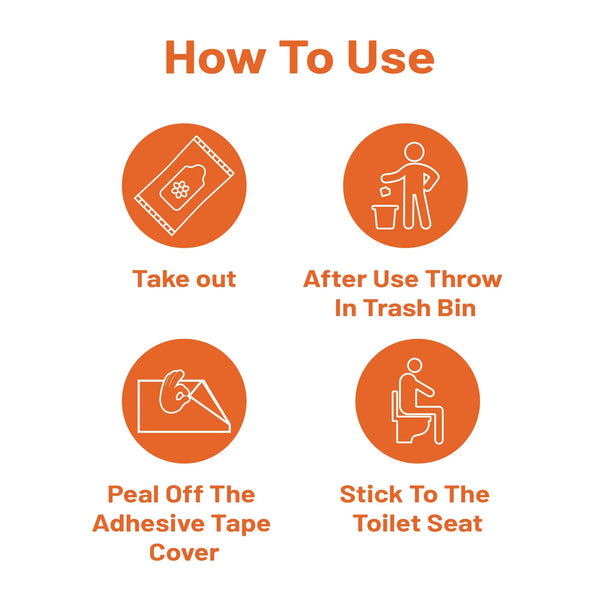 How To Use

Take out

After Use Throw In Trash Bin

Peal Off The Adhesive Tape Cover

Stick To The Toilet Seat