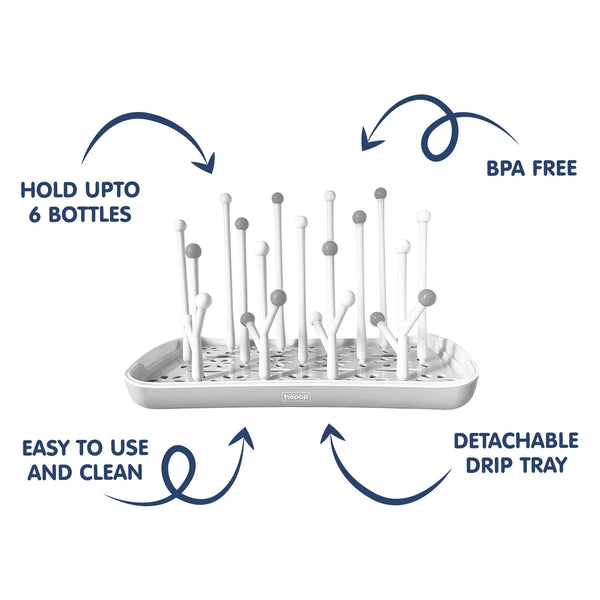 HOLD UPTO 6 BOTTLES

BPA FREE

hopop

EASY TO USE AND CLEAN

DETACHABLE DRIP TRAY