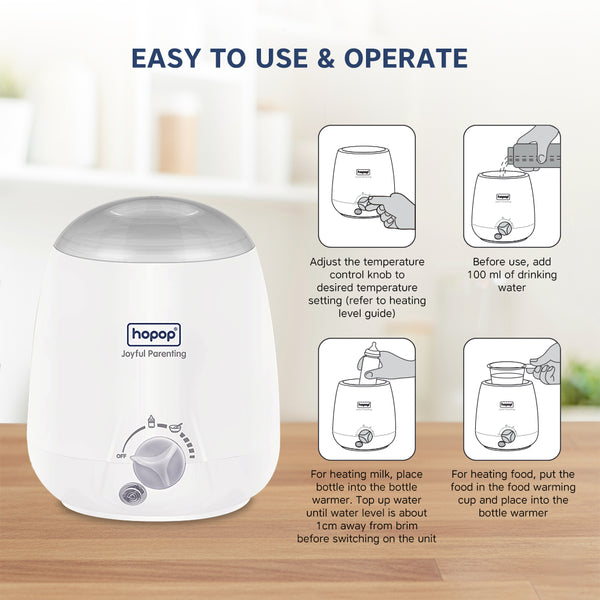 EASY TO USE & OPERATE

hopop®
Joyful Parenting

OFF

hopop

Adjust the temperature control knob to desired temperature setting (refer to heating level guide)

hopop

Before use, add 100 ml of drinking water

hopop

For heating milk, place bottle into the bottle warmer. Top up water until water level is about 1cm away from brim before switching on the unit

hopop

For heating food, put the food in the food warming cup and place into the bottle warmer