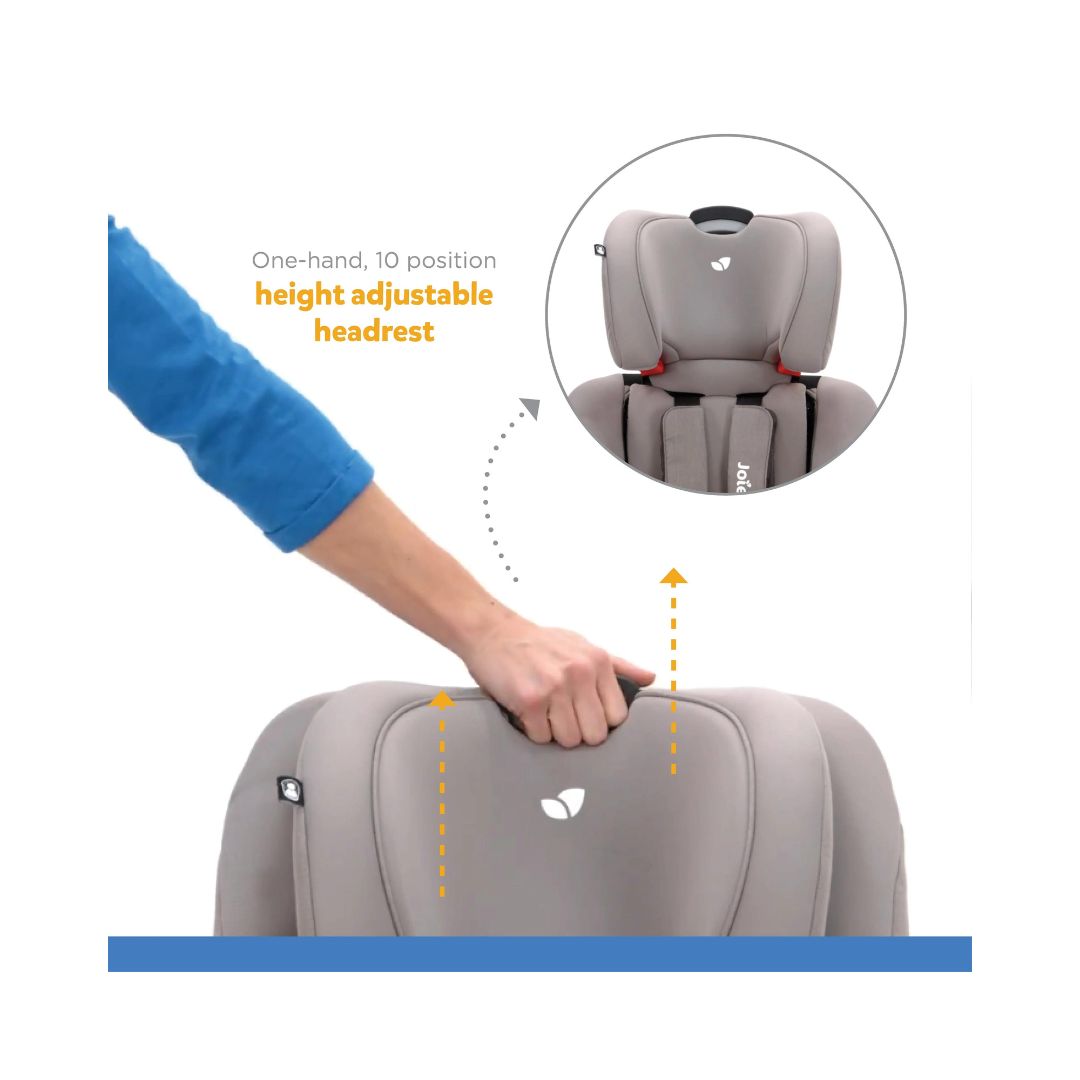 One-hand, 10 position
height adjustable headrest

Joie