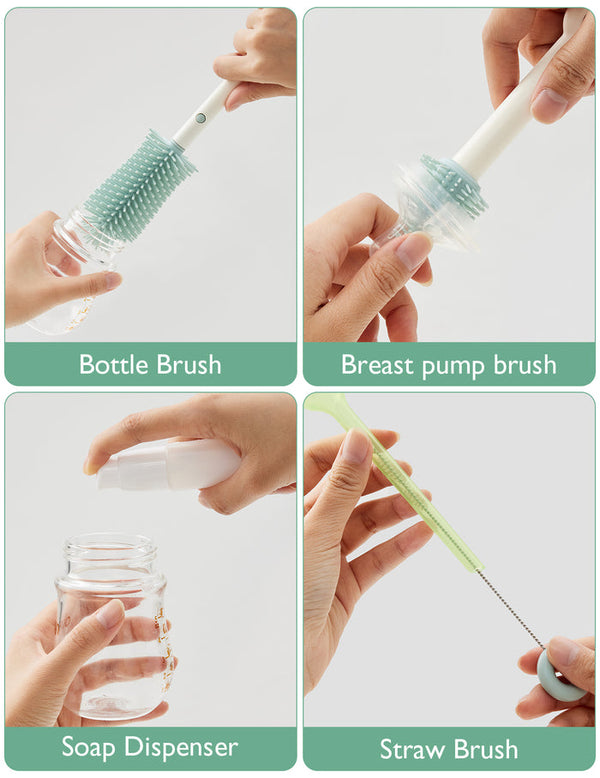 Bottle Brush

Breast pump brush

Soap Dispenser

Straw Brush