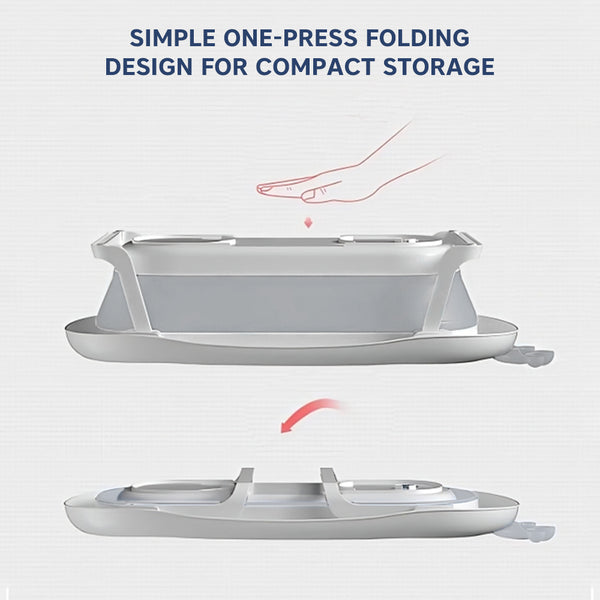 SIMPLE ONE-PRESS FOLDING DESIGN FOR COMPACT STORAGE