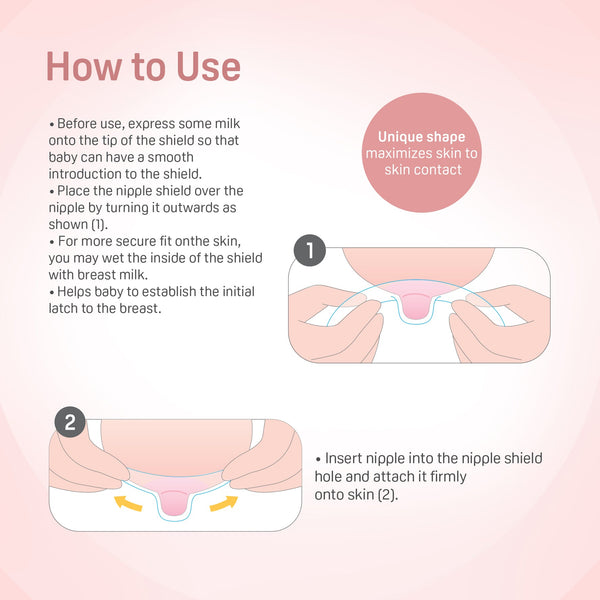 How to Use

• Before use, express some milk onto the tip of the shield so that baby can have a smooth introduction to the shield.
• Place the nipple shield over the nipple by turning it outwards as shown (1).
• For more secure fit onthe skin, you may wet the inside of the shield with breast milk.
• Helps baby to establish the initial latch to the breast.

Unique shape maximizes skin to skin contact

1

2

• Insert nipple into the nipple shield hole and attach it firmly onto skin (2).