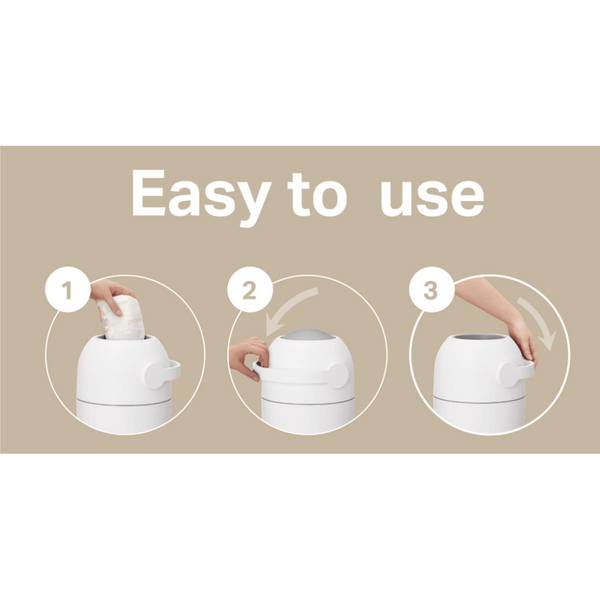 Easy to use

1

2

3