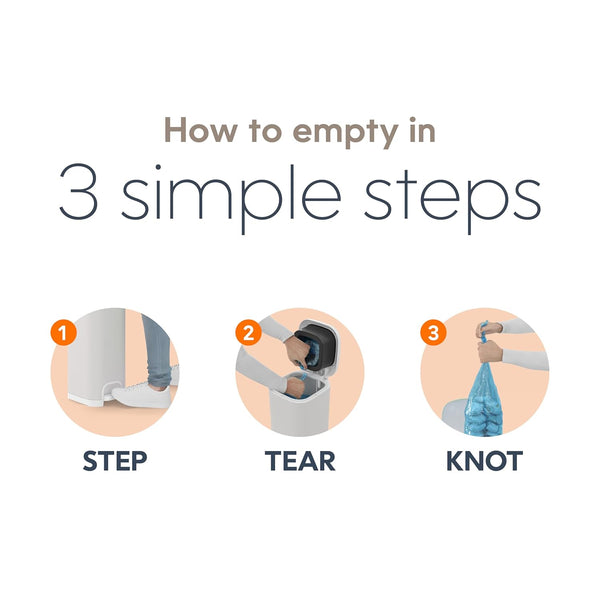 How to empty in
3 simple steps

1
STEP

2
TEAR

3
KNOT