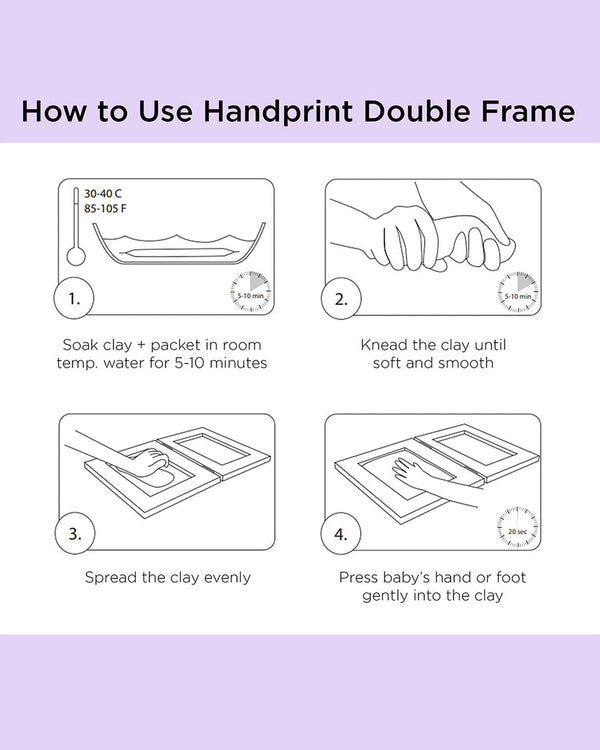 How to Use Handprint Double Frame

30-40 C
85-105 F

5-10 min

1.

Soak clay + packet in room temp. water for 5-10 minutes

5-10 min

2.

Knead the clay until soft and smooth

3.

Spread the clay evenly

20 sec

4.

Press baby's hand or foot gently into the clay