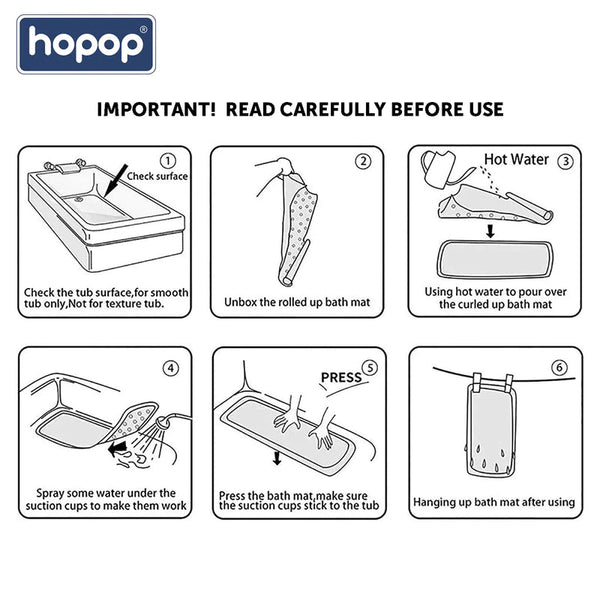 hopop®

IMPORTANT! READ CAREFULLY BEFORE USE

①
Check surface
Check the tub surface,for smooth tub only,Not for texture tub.

②
Unbox the rolled up bath mat

Hot Water ③
Using hot water to pour over the curled up bath mat

④
Spray some water under the suction cups to make them work

PRESS ⑤
Press the bath mat,make sure the suction cups stick to the tub

⑥
Hanging up bath mat after using