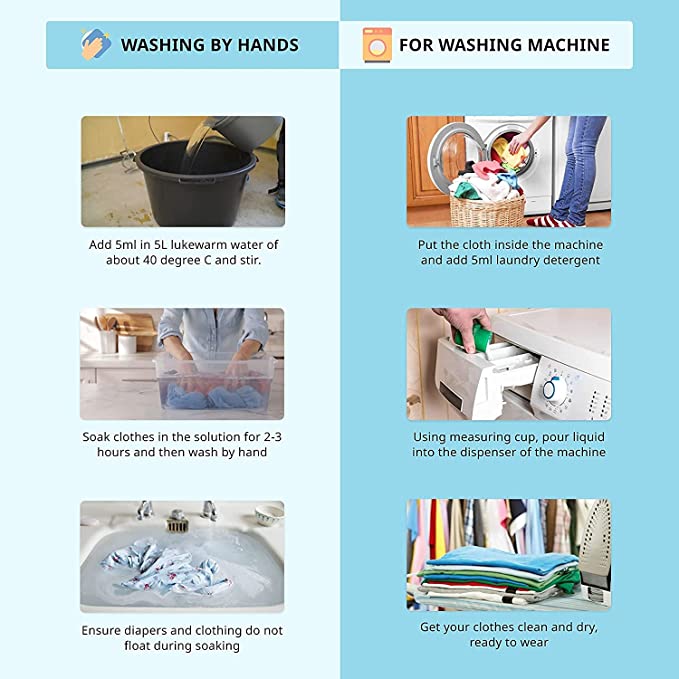 WASHING BY HANDS

Add 5ml in 5L lukewarm water of about 40 degree C and stir.

Soak clothes in the solution for 2-3 hours and then wash by hand

Ensure diapers and clothing do not float during soaking

FOR WASHING MACHINE

Put the cloth inside the machine and add 5ml laundry detergent

Using measuring cup, pour liquid into the dispenser of the machine

Get your clothes clean and dry, ready to wear